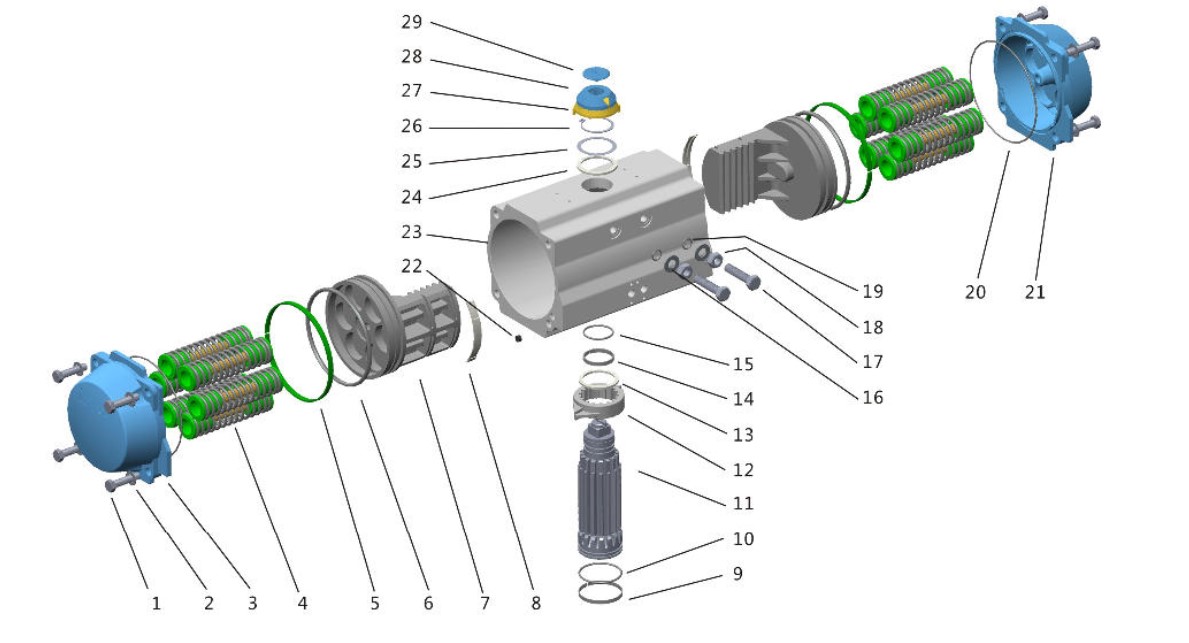 29
28
27
26
25
24
23
22
19
18
17
16
15
14
13
12
11
10
9
20
21
1
2
3
4
5
6
7
8